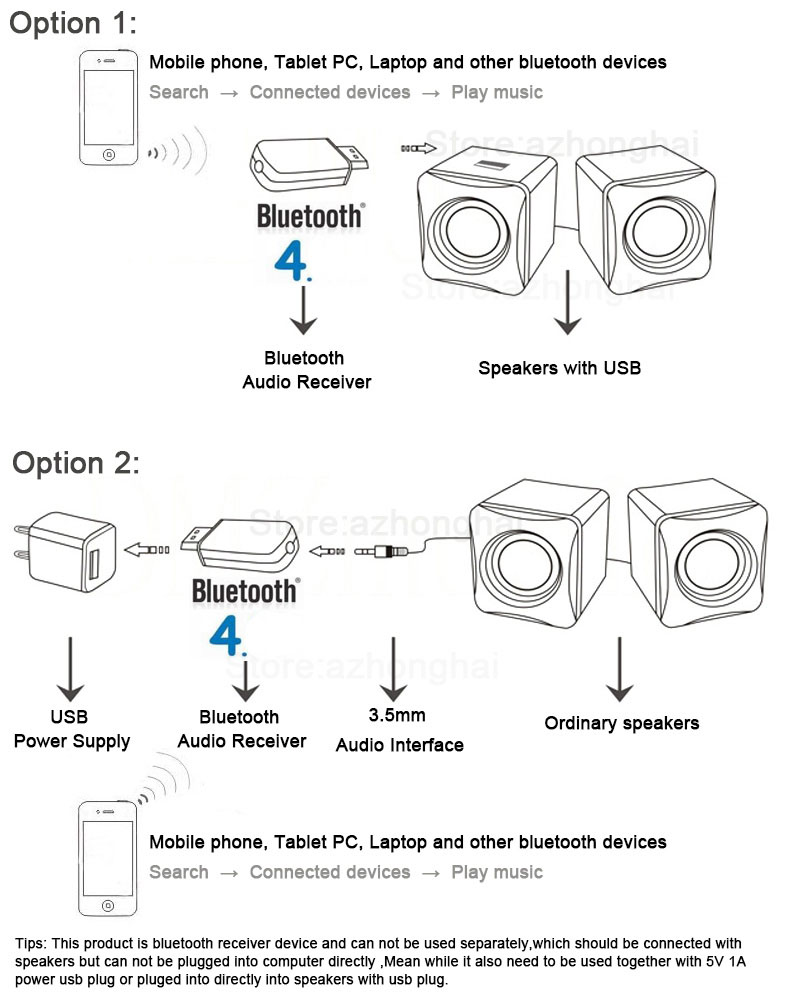 Option 1:

Mobile phone, Tablet PC, Laptop and other bluetooth devices

Search → Connected devices → Play music

Store:azhonghai

Bluetooth®

4.

Store:azhonghai

Bluetooth Audio Receiver

Speakers with USB

Option 2:

Store:azhonghai

Bluetooth®

4.

Store:azhonghai

USB Power Supply

Bluetooth Audio Receiver

3.5mm Audio Interface

Ordinary speakers

Mobile phone, Tablet PC, Laptop and other bluetooth devices

Search → Connected devices → Play music

Tips: This product is bluetooth receiver device and can not be used separately,which should be connected with speakers but can not be plugged into computer directly ,Mean while it also need to be used together with 5V 1A power usb plug or pluged into directly into speakers with usb plug.